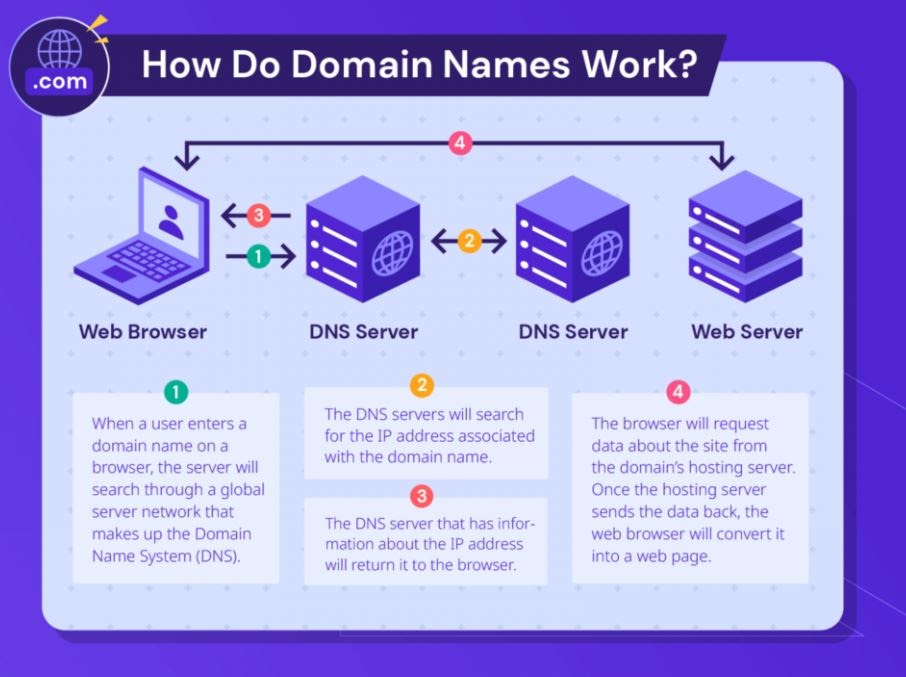 .com

How Do Domain Names Work?

4

3

1

2

Web Browser

DNS Server

DNS Server

Web Server

1

When a user enters a domain name on a browser, the server will search through a global server network that makes up the Domain Name System (DNS).

2

The DNS servers will search for the IP address associated with the domain name.

3

The DNS server that has information about the IP address will return it to the browser.

4

The browser will request data about the site from the domain's hosting server. Once the hosting server sends the data back, the web browser will convert it into a web page.